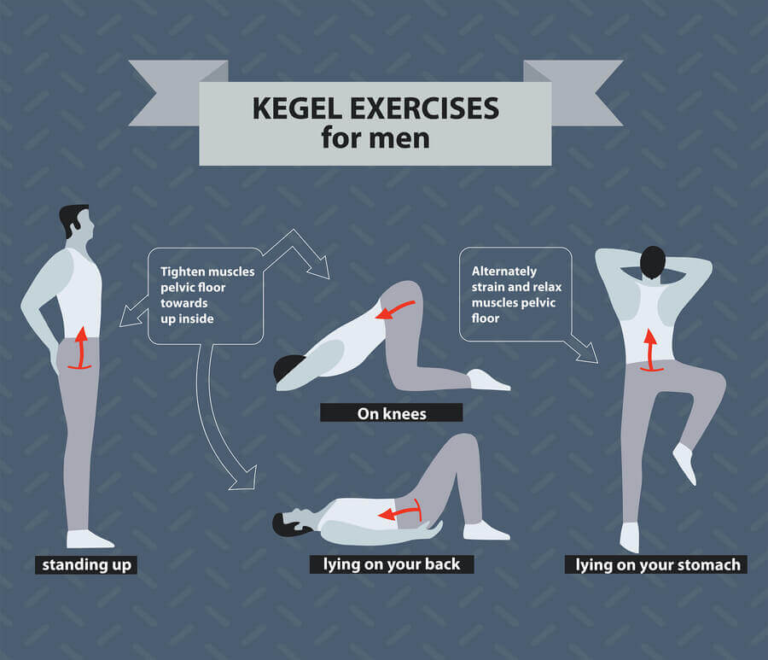 KEGEL EXERCISES
for men

Tighten muscles pelvic floor towards up inside

Alternately strain and relax muscles pelvic floor

On knees

standing up

lying on your back

lying on your stomach